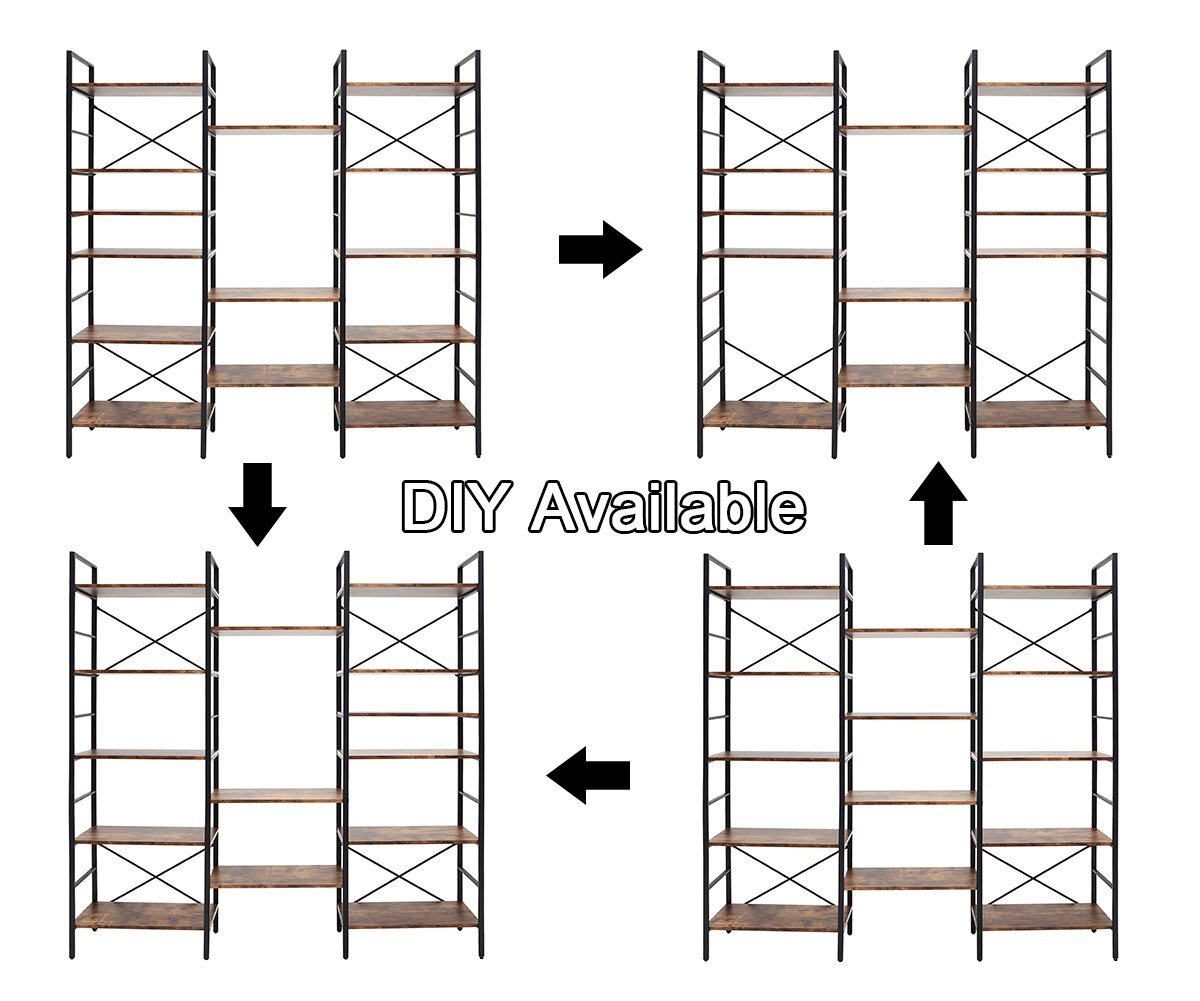 DIY Available